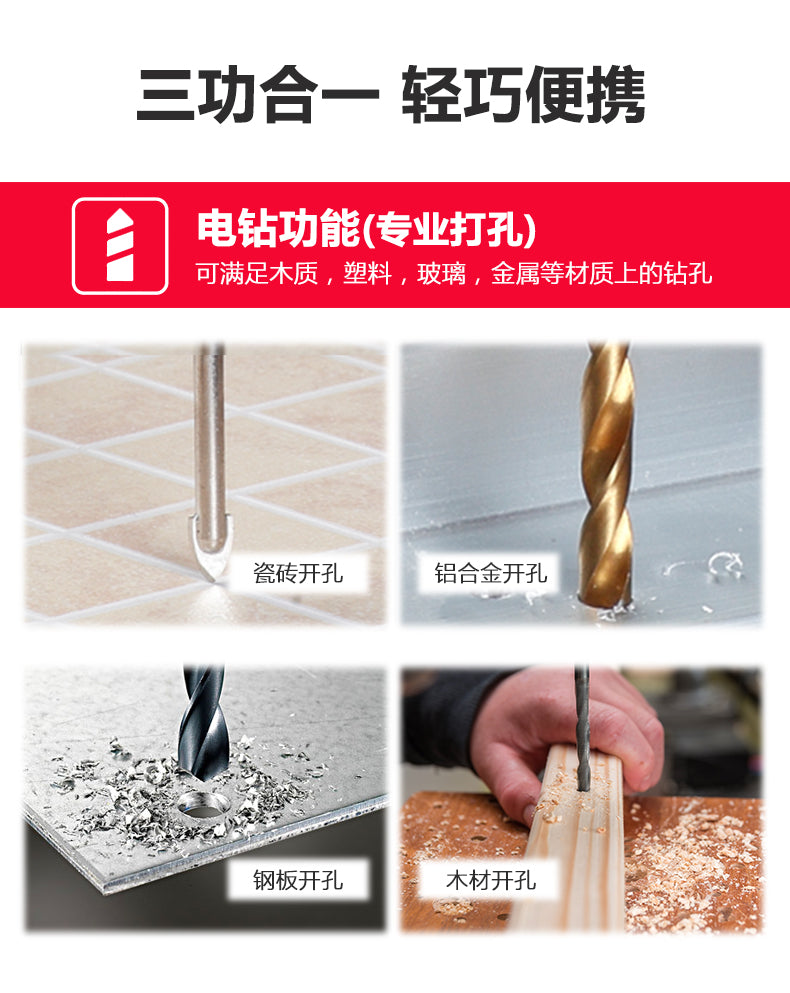 三功合一 轻巧便携

电钻功能(专业打孔)
可满足木质，塑料，玻璃，金属等材质上的钻孔

瓷砖开孔

铝合金开孔

钢板开孔

木材开孔