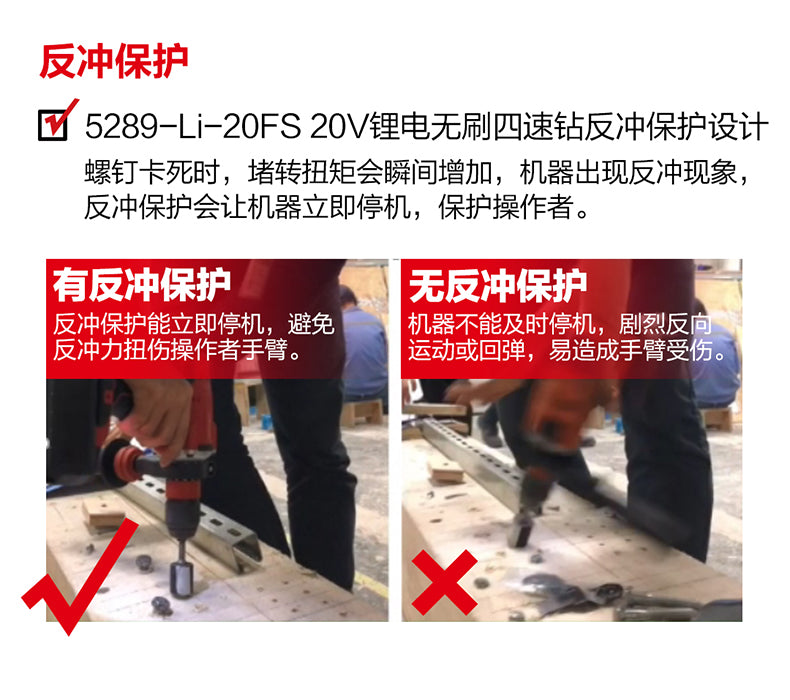 反冲保护

5289-Li-20FS 20V锂电无刷四速钻反冲保护设计
螺钉卡死时，堵转扭矩会瞬间增加，机器出现反冲现象，反冲保护会让机器立即停机，保护操作者。

有反冲保护
反冲保护能立即停机，避免反冲力扭伤操作者手臂。

无反冲保护
机器不能及时停机，剧烈反向运动或回弹，易造成手臂受伤。